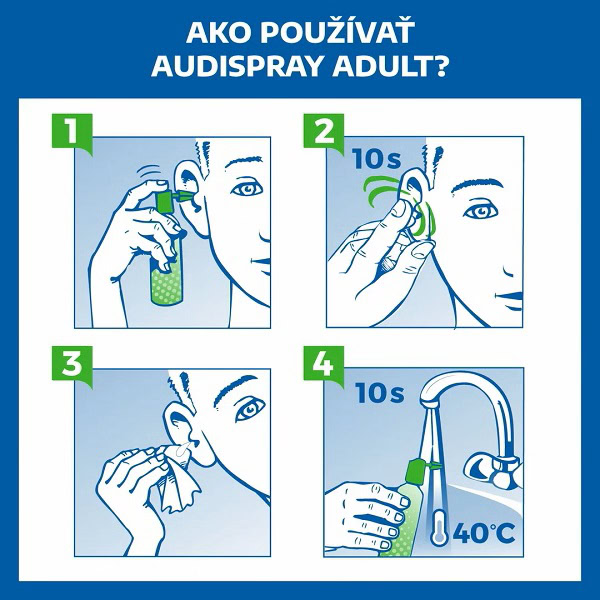 AKO POUŽÍVAŤ AUDISPRAY ADULT?

1

2

10s

3

4

10s

40°C