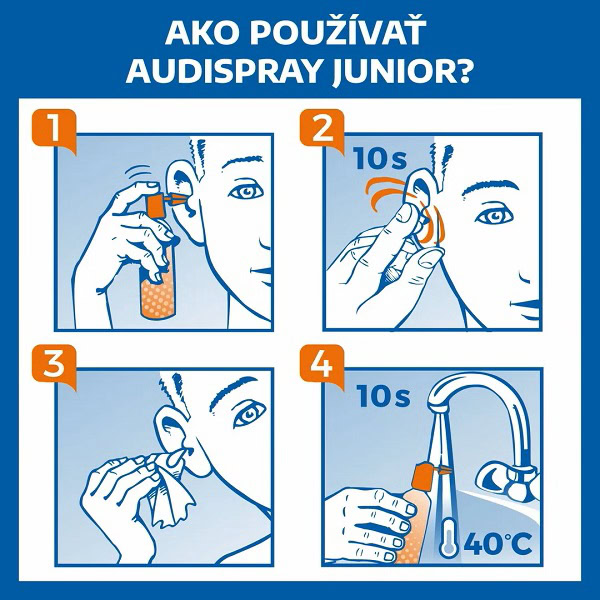 AKO POUŽÍVAŤ AUDISPRAY JUNIOR?

1

2

10s

3

4

10s

40°C